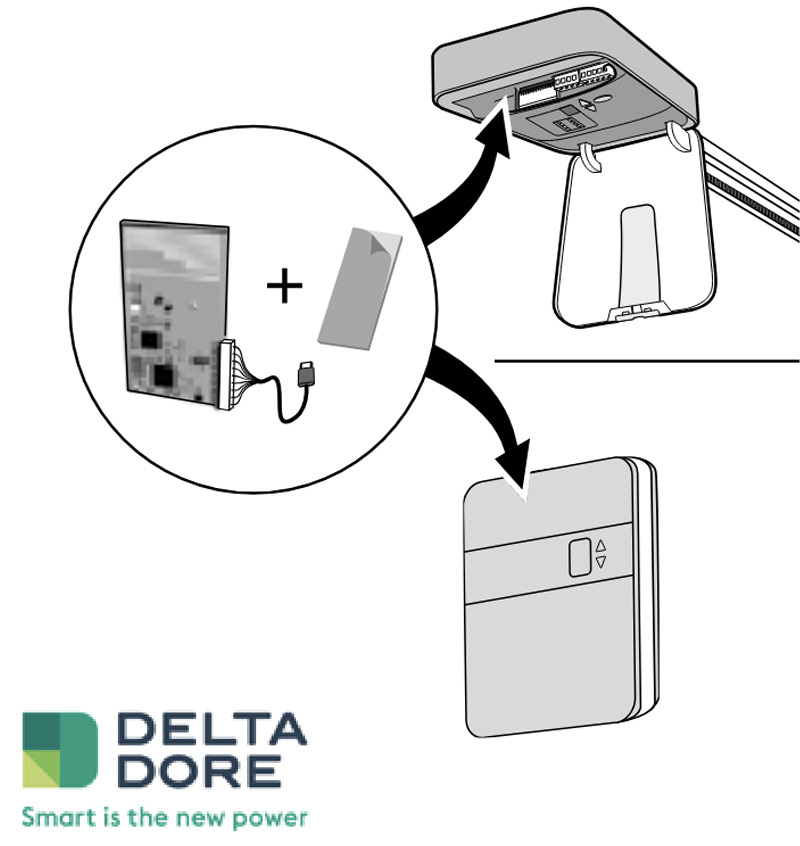 +

DELTA
DORE

Smart is the new power